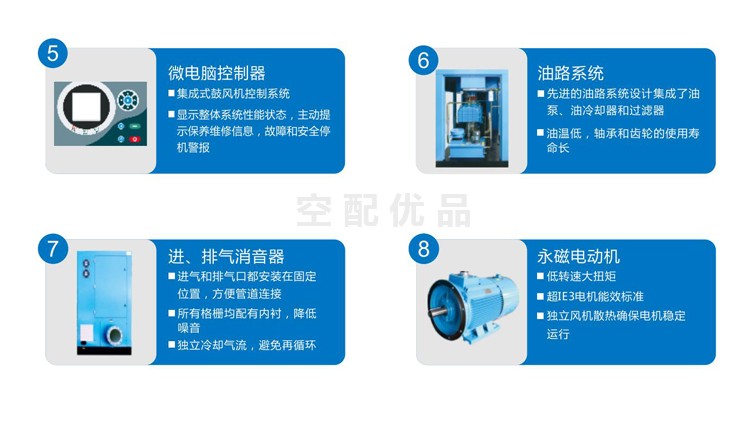 5

微电脑控制器

■ 集成式鼓风机控制系统

■ 显示整体系统性能状态，主动提示保养维修信息，故障和安全停机警报

6

油路系统

■ 先进的油路系统设计集成了油泵、油冷却器和过滤器

■ 油温低，轴承和齿轮的使用寿命长

空配优品

7

进、排气消音器

■ 进气和排气口都安装在固定位置，方便管道连接

■ 所有格栅均配有内衬，降低噪音

■ 独立冷却气流，避免再循环

8

永磁电动机

■ 低转速大扭矩

■ 超IE3电机能效标准

■ 独立风机散热确保电机稳定运行